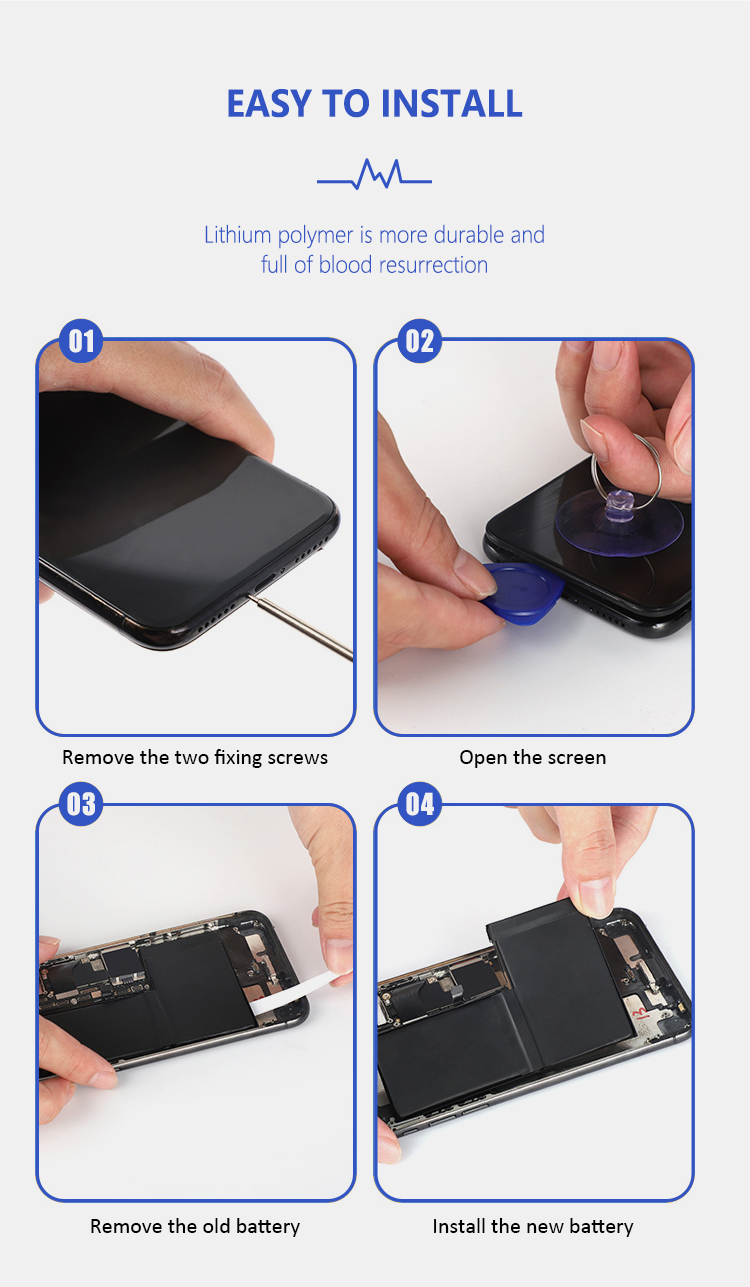 EASY TO INSTALL

Lithium polymer is more durable and full of blood resurrection

01

Remove the two fixing screws

02

Open the screen

03

Remove the old battery

04

Install the new battery